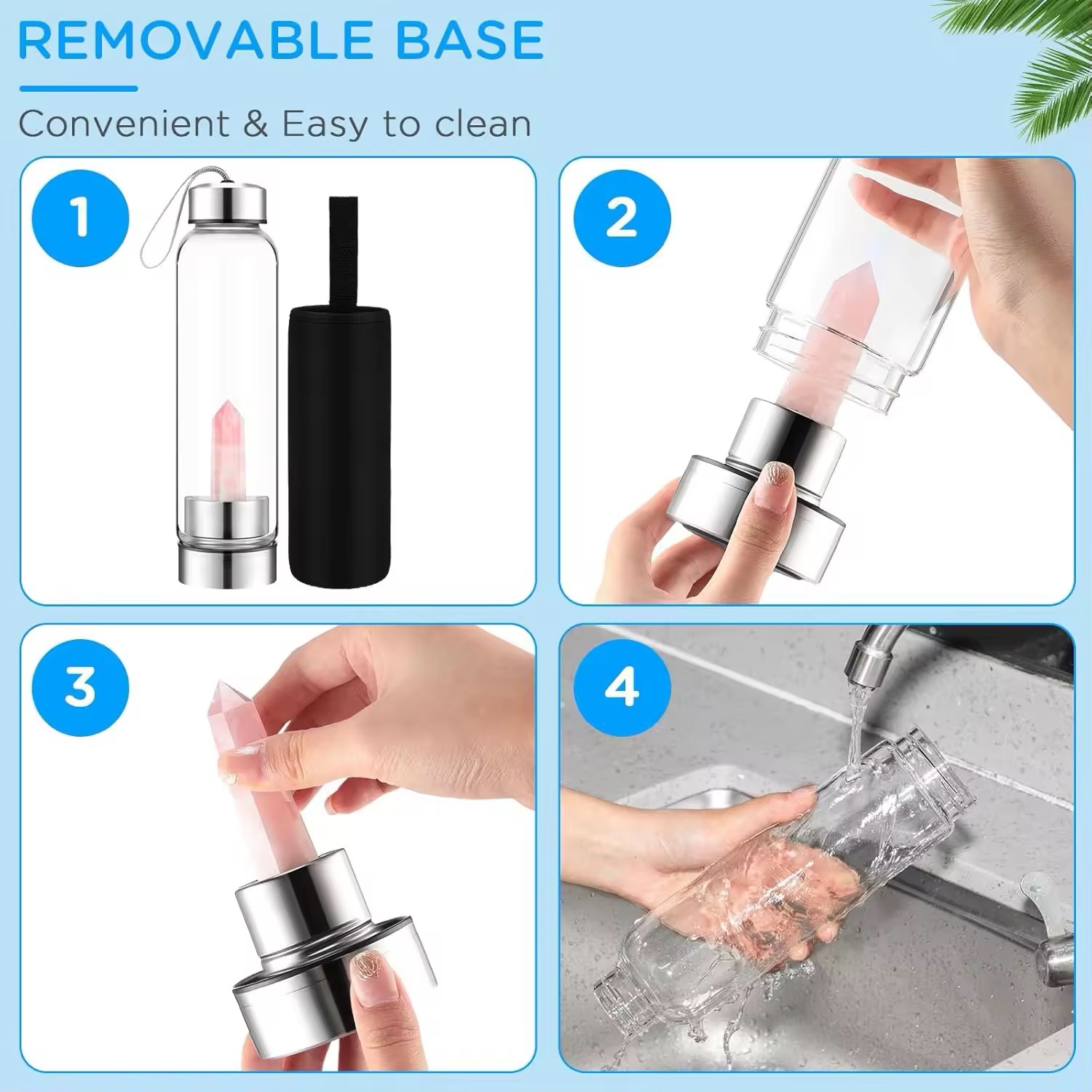 REMOVABLE BASE

Convenient & Easy to clean

1

2

3

4